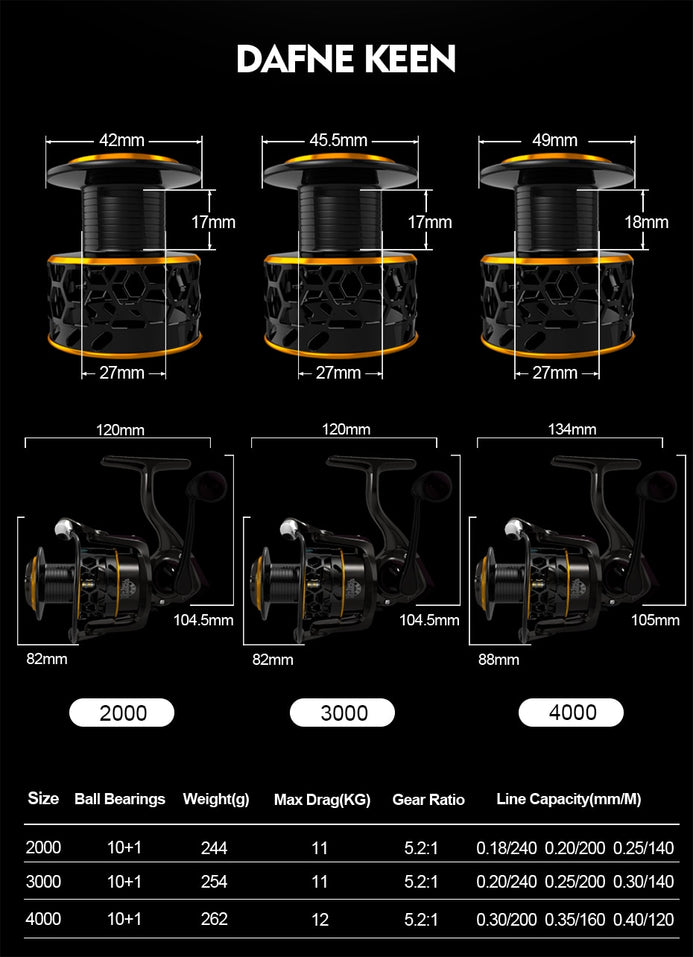 DAFNE KEEN

42mm
17mm
27mm

45.5mm
17mm
27mm

49mm
18mm
27mm

120mm
104.5mm
82mm

120mm
104.5mm
82mm

134mm
105mm
88mm

2000

3000

4000

| Size | Ball Bearings | Weight(g) | Max Drag(KG) | Gear Ratio | Line Capacity(mm/M) |
|---|---|---|---|---|---|
| 2000 | 10+1 | 244 | 11 | 5.2:1 | 0.18/240 0.20/200 0.25/140 |
| 3000 | 10+1 | 254 | 11 | 5.2:1 | 0.20/240 0.25/200 0.30/140 |
| 4000 | 10+1 | 262 | 12 | 5.2:1 | 0.30/200 0.35/160 0.40/120 |